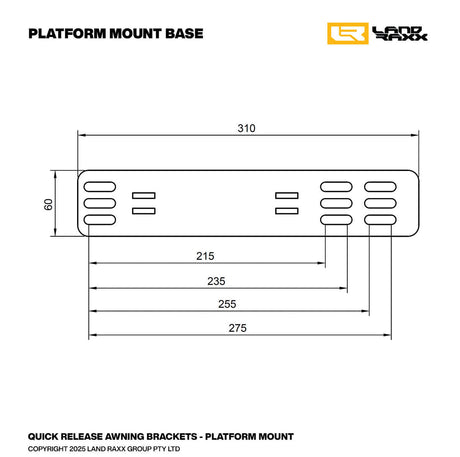 PLATFORM MOUNT BASE

LR LAND RAXX

310

60

215

235

255

275

QUICK RELEASE AWNING BRACKETS - PLATFORM MOUNT

COPYRIGHT 2025 LAND RAXX GROUP PTY LTD