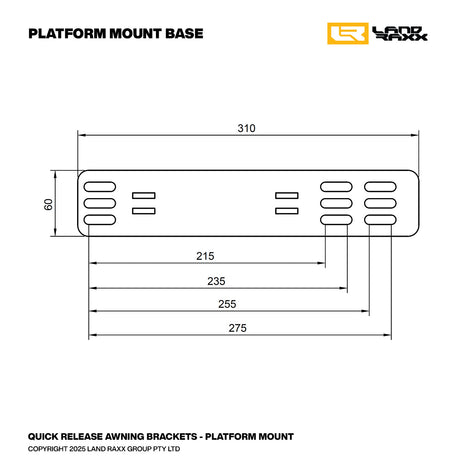 PLATFORM MOUNT BASE

LR LAND RAXX

310

60

215

235

255

275

QUICK RELEASE AWNING BRACKETS - PLATFORM MOUNT

COPYRIGHT 2025 LAND RAXX GROUP PTY LTD