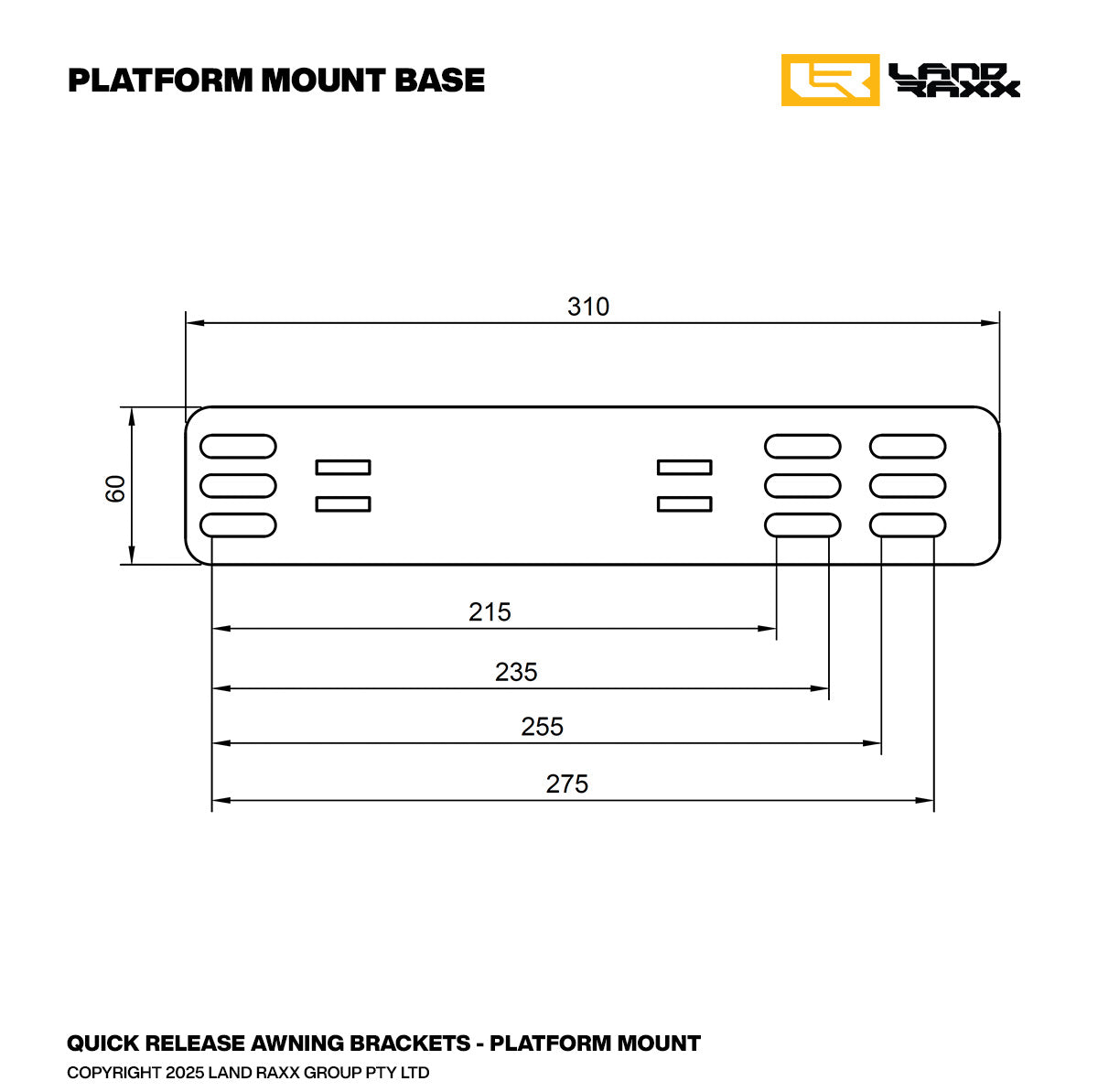 PLATFORM MOUNT BASE

LR LAND RAXX

310

60

215

235

255

275

QUICK RELEASE AWNING BRACKETS - PLATFORM MOUNT

COPYRIGHT 2025 LAND RAXX GROUP PTY LTD